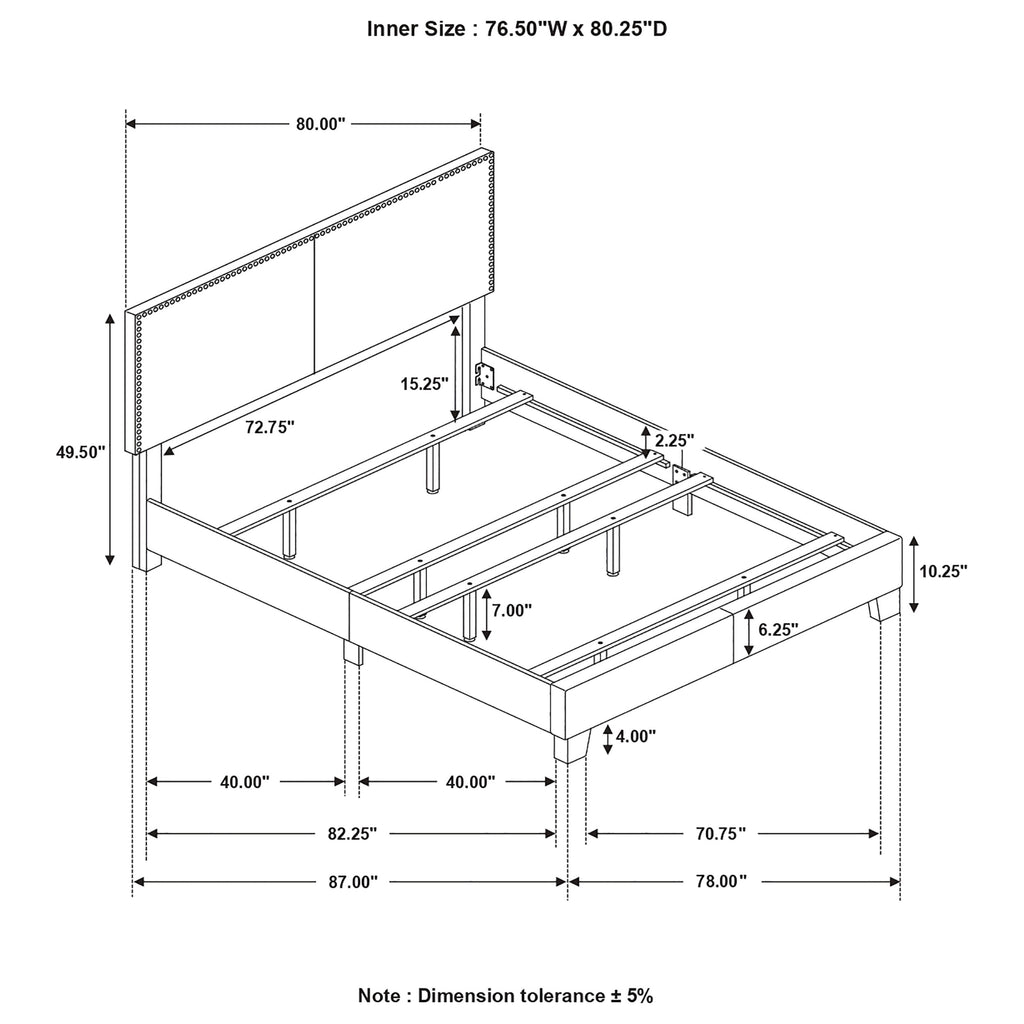 Inner Size : 76.50"W x 80.25"D

80.00"

15.25"

72.75"

49.50"

2.25"

10.25"

7.00"

6.25"

4.00"

40.00"

40.00"

82.25"

70.75"

87.00"

78.00"

Note : Dimension tolerance ± 5%