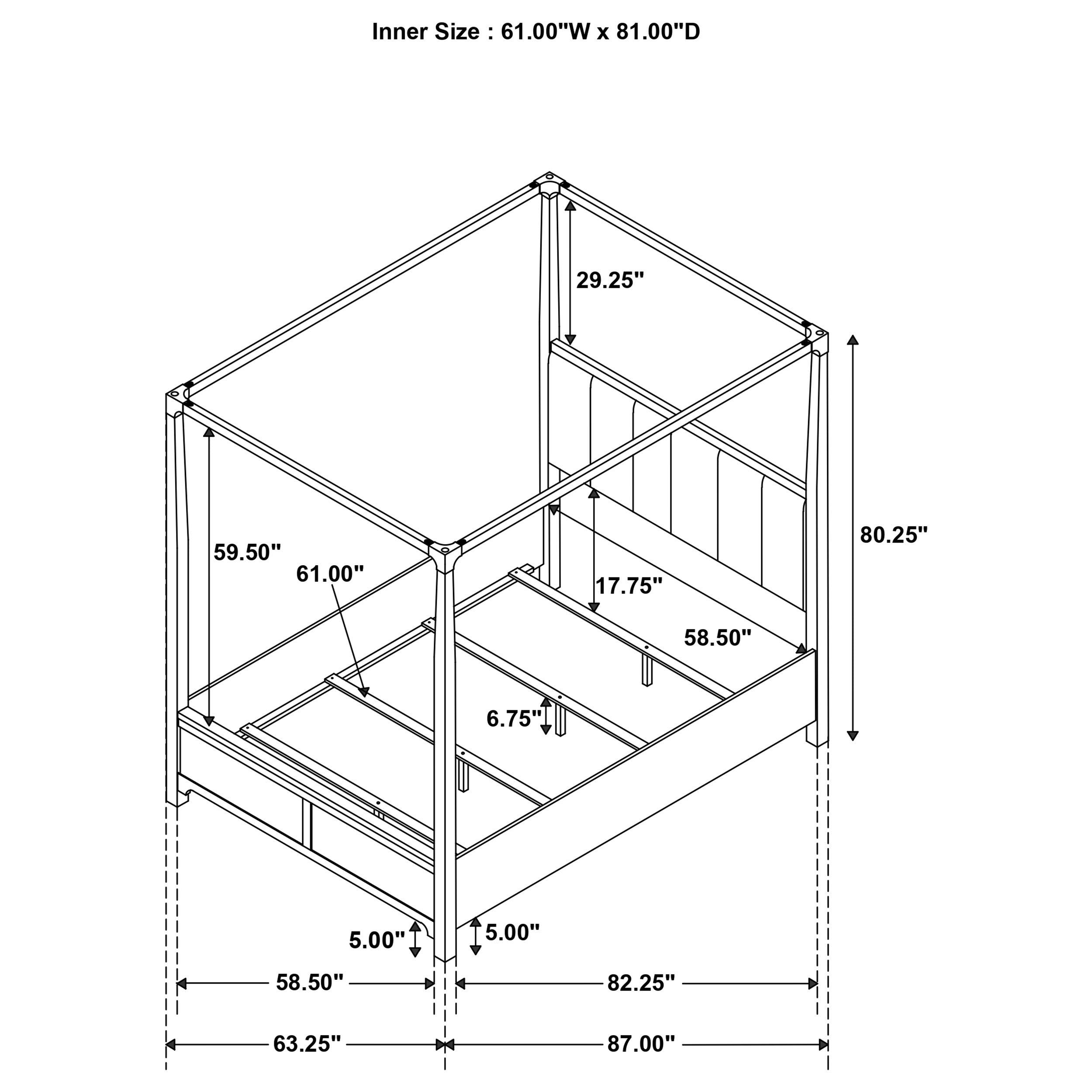 Inner Size : 61.00"W x 81.00"D

29.25"

80.25"

59.50"

61.00"

17.75"

58.50"

6.75"

5.00"

5.00"

58.50"

82.25"

63.25"

87.00"