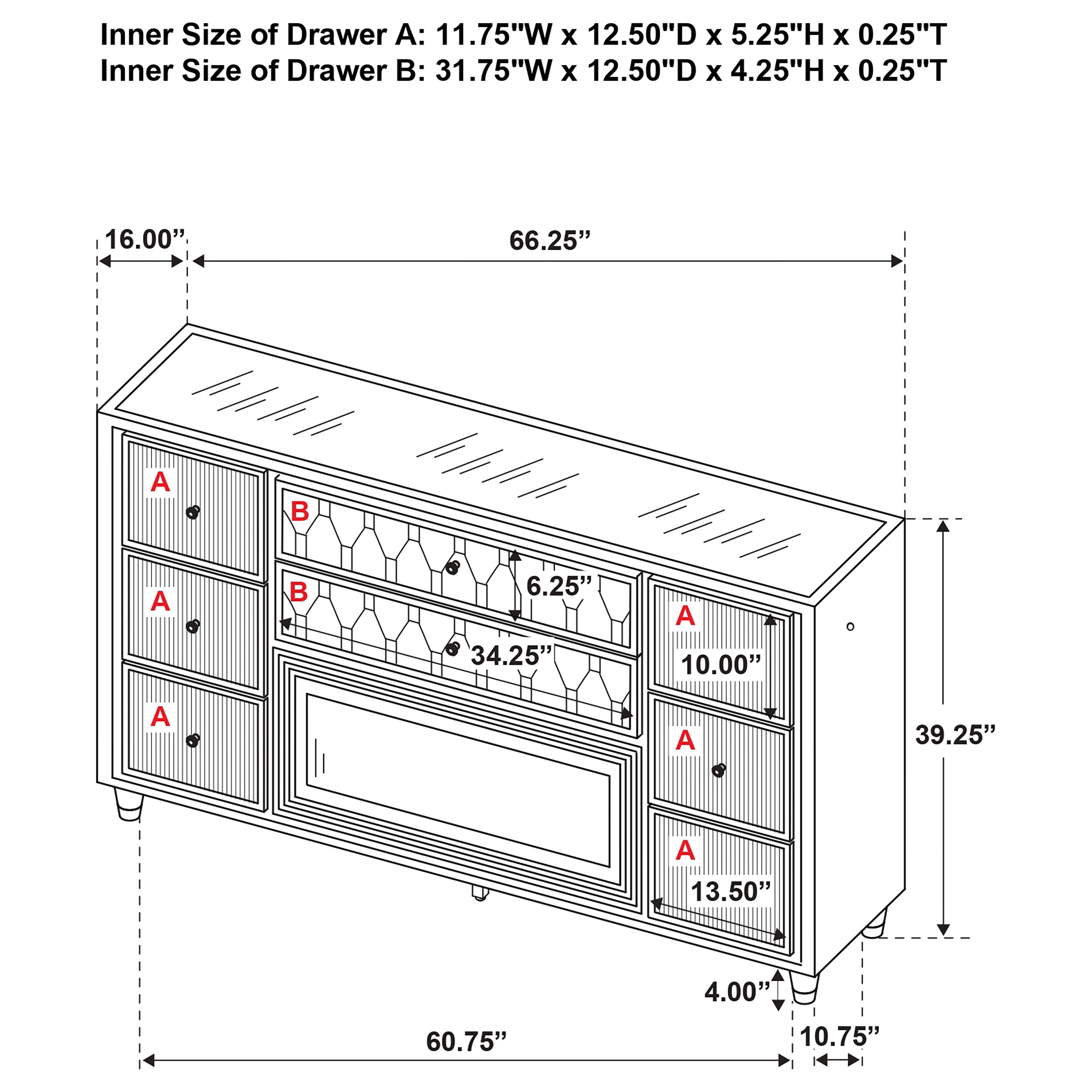 Inner Size of Drawer A: 11.75"W x 12.50"D x 5.25"H x 0.25"T
Inner Size of Drawer B: 31.75"W x 12.50"D x 4.25"H x 0.25"T

16.00”
66.25”
A
A
A
B
B
6.25”
34.25”
A
10.00”
A
A
13.50”
39.25”
4.00”
60.75”
10.75”