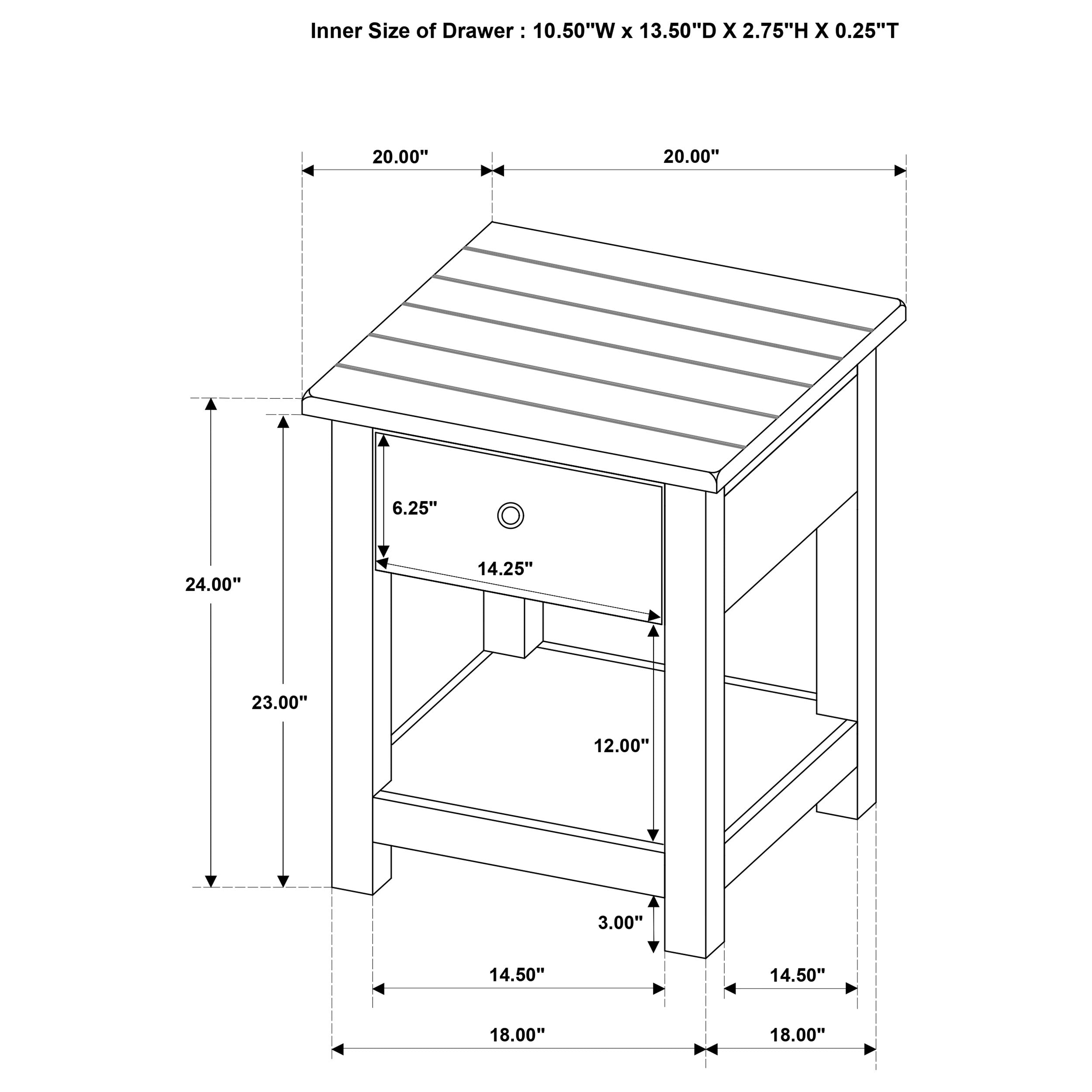 Inner Size of Drawer : 10.50"W x 13.50"D X 2.75"H X 0.25"T

20.00"

20.00"

24.00"

23.00"

6.25"

14.25"

12.00"

3.00"

14.50"

14.50"

18.00"

18.00"