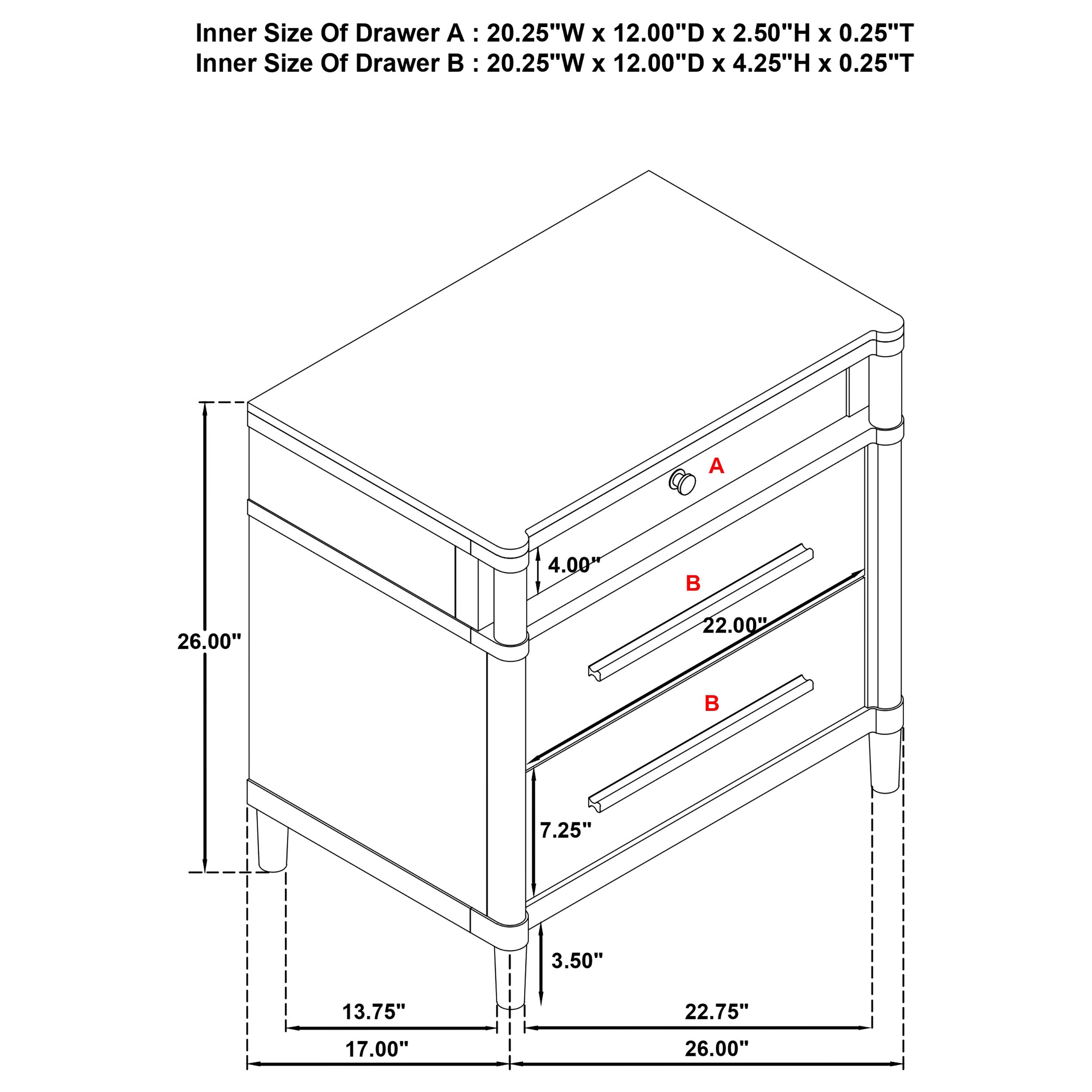 Inner Size Of Drawer A : 20.25"W x 12.00"D x 2.50"H x 0.25"T
Inner Size Of Drawer B : 20.25"W x 12.00"D x 4.25"H x 0.25"T

A
4.00"
B
22.00"
26.00"
B
7.25"
3.50"
13.75"
22.75"
17.00"
26.00"