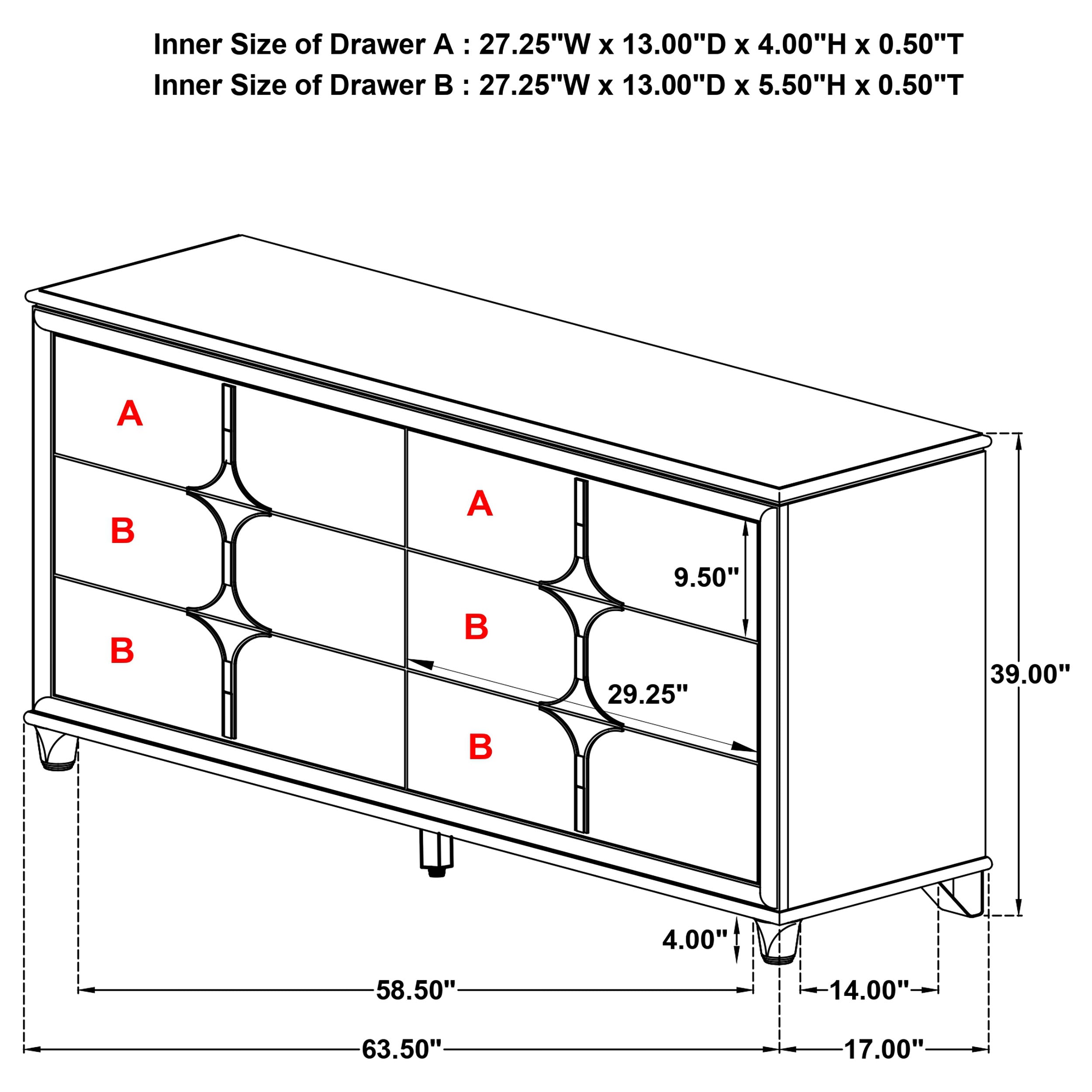 Inner Size of Drawer A : 27.25"W x 13.00"D x 4.00"H x 0.50"T
Inner Size of Drawer B : 27.25"W x 13.00"D x 5.50"H x 0.50"T

A

B

B

A

B

B

9.50"

29.25"

39.00"

4.00"

58.50"

14.00"

63.50"

17.00"