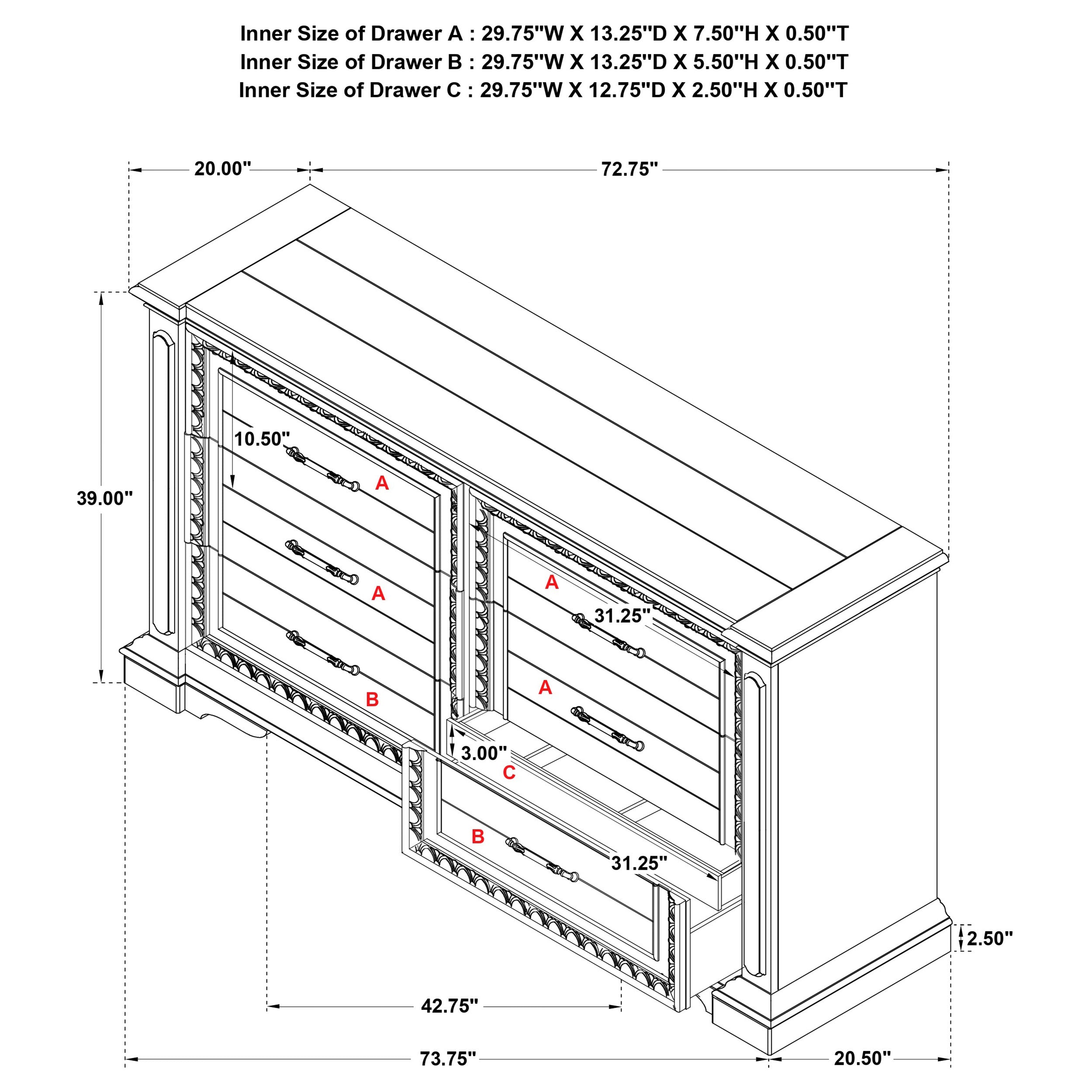 Inner Size of Drawer A : 29.75"W X 13.25"D X 7.50"H X 0.50"T
Inner Size of Drawer B : 29.75"W X 13.25"D X 5.50"H X 0.50"T
Inner Size of Drawer C : 29.75"W X 12.75"D X 2.50"H X 0.50"T

20.00"
72.75"
39.00"
10.50"
A
A
B
A
31.25"
A
3.00"
C
B
31.25"
2.50"
42.75"
73.75"
20.50"